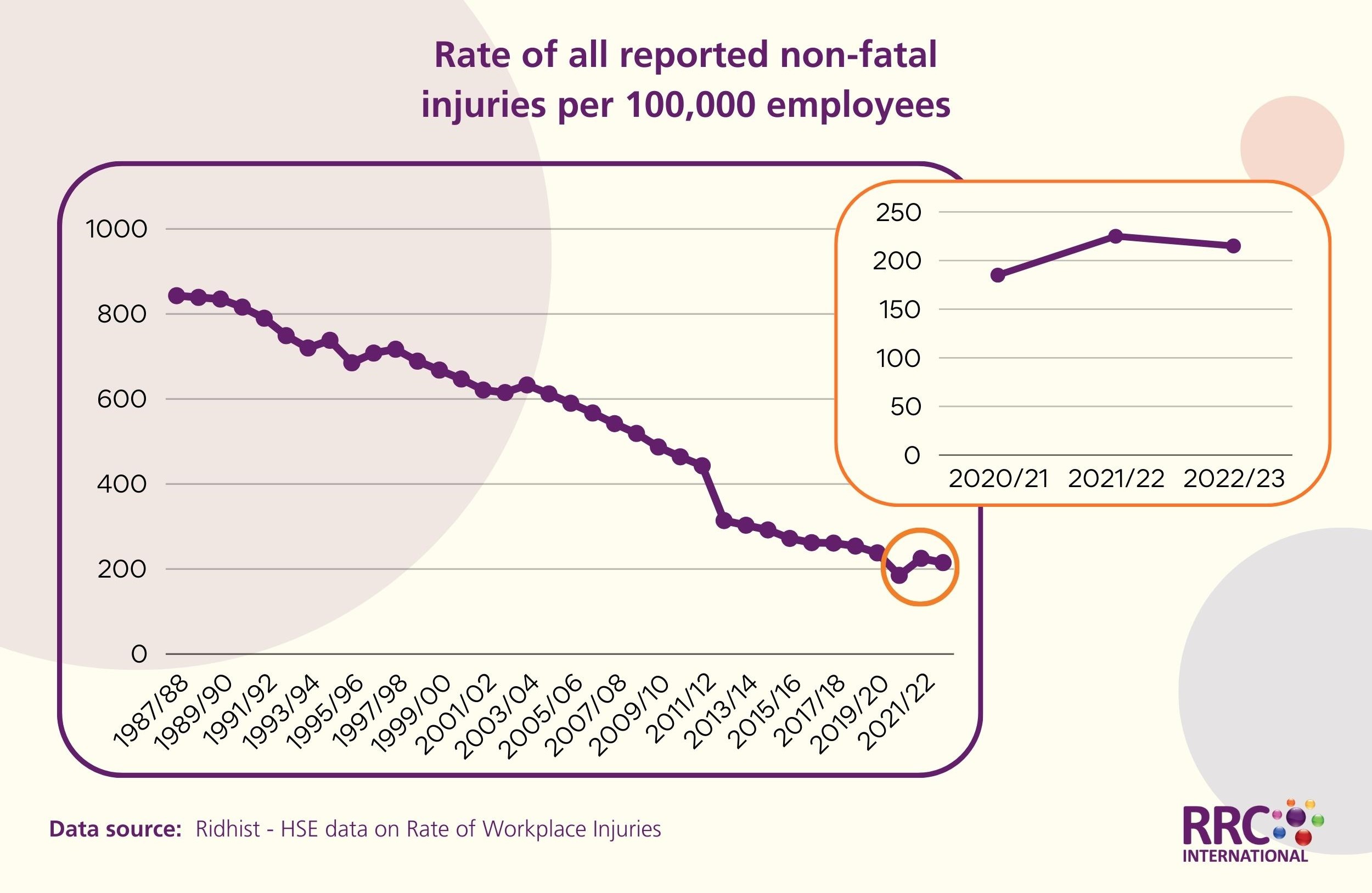 Rate of all reported non-fatal injuries per 100,000 employees

1000
800
600
400
200
0

1987/88
1989/90
1991/92
1993/94
1995/96
1997/98
1999/00
2001/02
2003/04
2005/06
2007/08
2009/10
2011/12
2013/14
2015/16
2017/18
2019/20
2021/22

250
200
150
100
50
0

2020/21
2021/22
2022/23

Data source: Ridhist - HSE data on Rate of Workplace Injuries

RRC
INTERNATIONAL