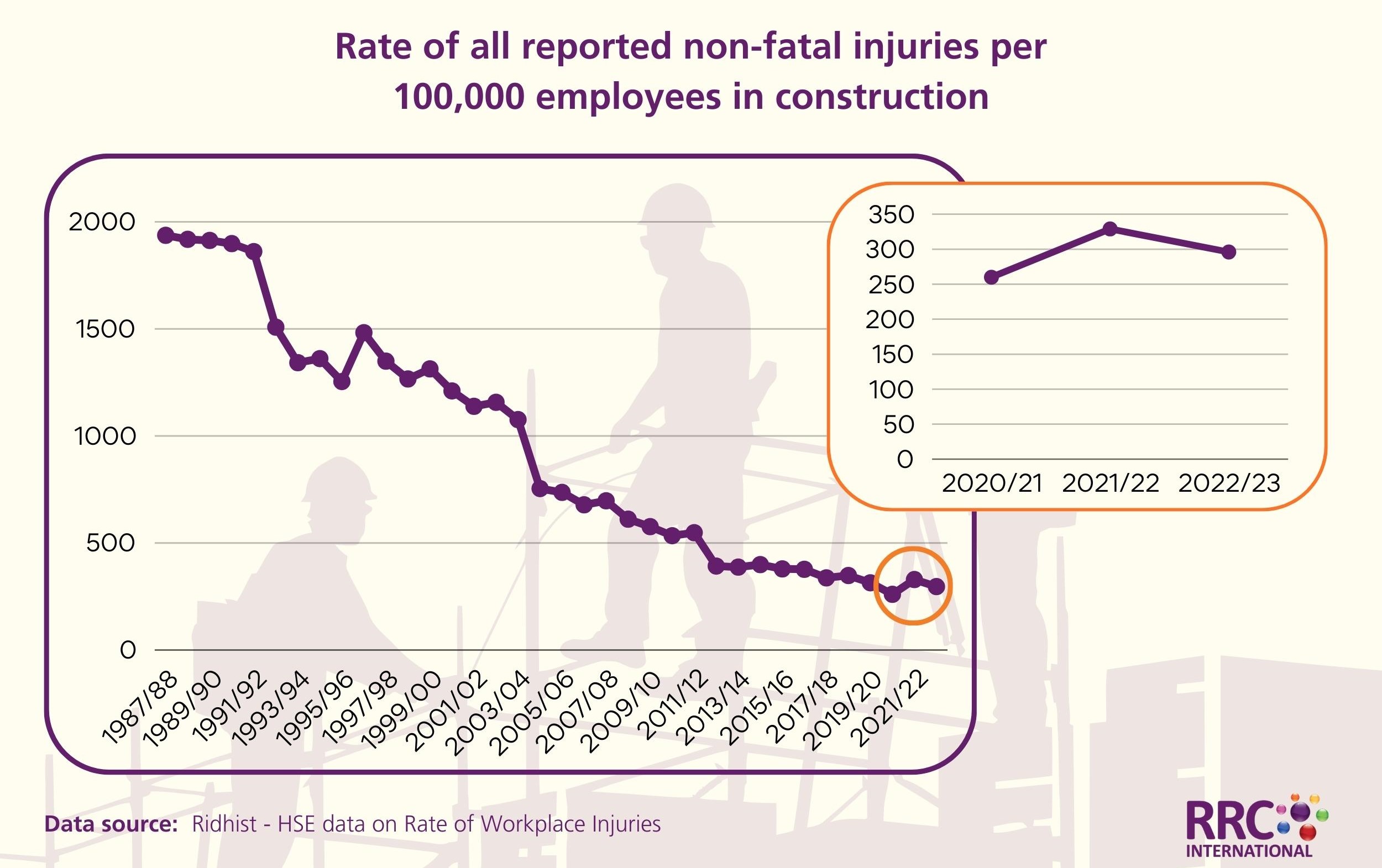 Rate of all reported non-fatal injuries per 100,000 employees in construction

2000
1500
1000
500
0

1987/88 1989/90 1991/92 1993/94 1995/96 1997/98 1999/00 2001/02 2003/04 2005/06 2007/08 2009/10 2011/12 2013/14 2015/16 2017/18 2019/20 2021/22

350
300
250
200
150
100
50
0

2020/21 2021/22 2022/23

Data source: Ridhist - HSE data on Rate of Workplace Injuries

RRC INTERNATIONAL