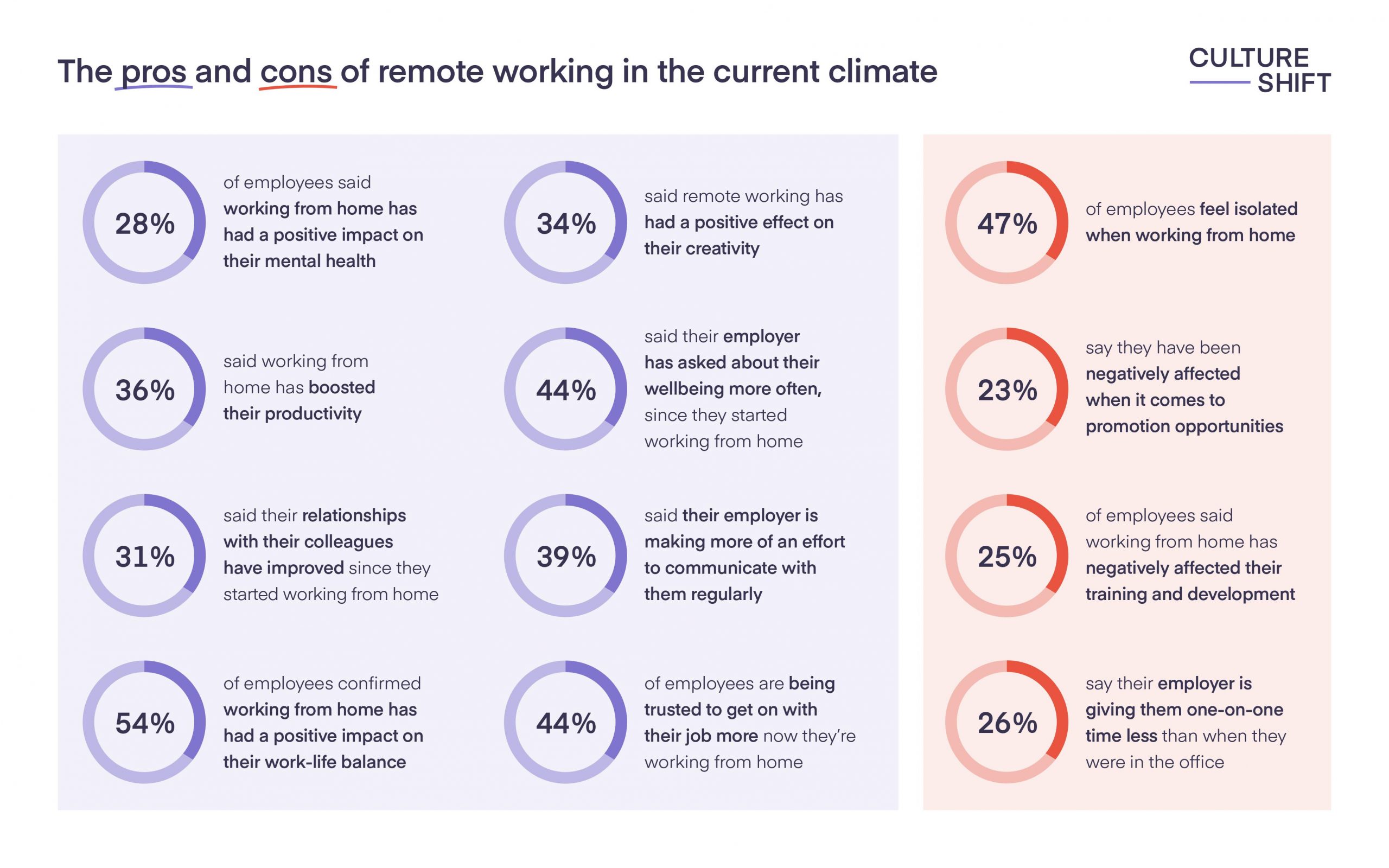 The pros and cons of remote working in the current climate

CULTURE SHIFT

28% of employees said working from home has had a positive impact on their mental health

36% said working from home has boosted their productivity

31% said their relationships with their colleagues have improved since they started working from home

54% of employees confirmed working from home has had a positive impact on their work-life balance

34% said remote working has had a positive effect on their creativity

44% said their employer has asked about their wellbeing more often, since they started working from home

39% said their employer is making more of an effort to communicate with them regularly

44% of employees are being trusted to get on with their job more now they're working from home

47% of employees feel isolated when working from home

23% say they have been negatively affected when it comes to promotion opportunities

25% of employees said working from home has negatively affected their training and development

26% say their employer is giving them one-on-one time less than when they were in the office